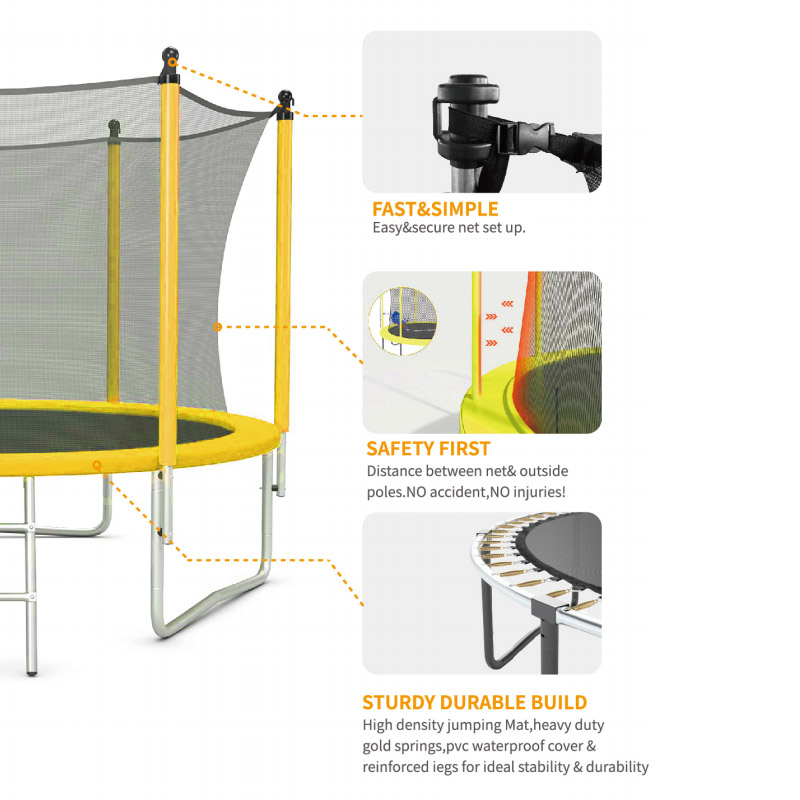 FAST&SIMPLE
Easy&secure net set up.

SAFETY FIRST
Distance between net& outside poles.NO accident,NO injuries!

STURDY DURABLE BUILD
High density jumping Mat,heavy duty gold springs,pvc waterproof cover & reinforced iegs for ideal stability & durability